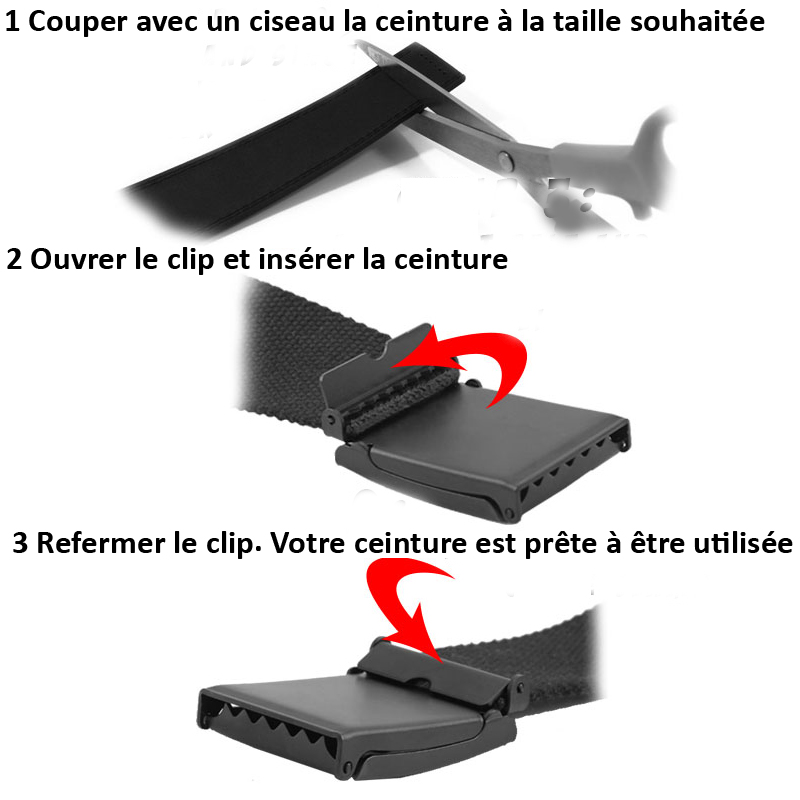 1 Couper avec un ciseau la ceinture à la taille souhaitée

2 Ouvrer le clip et insérer la ceinture

3 Refermer le clip. Votre ceinture est prête à être utilisée